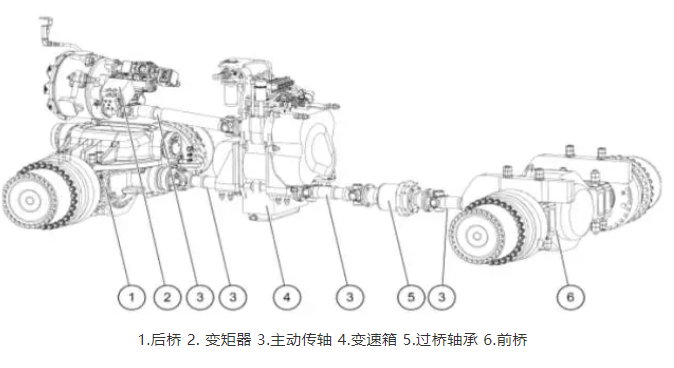 1 2 3 3 4 3 5 3 6

1.后桥 2. 变矩器 3.主动传轴 4.变速箱 5.过桥轴承 6.前桥